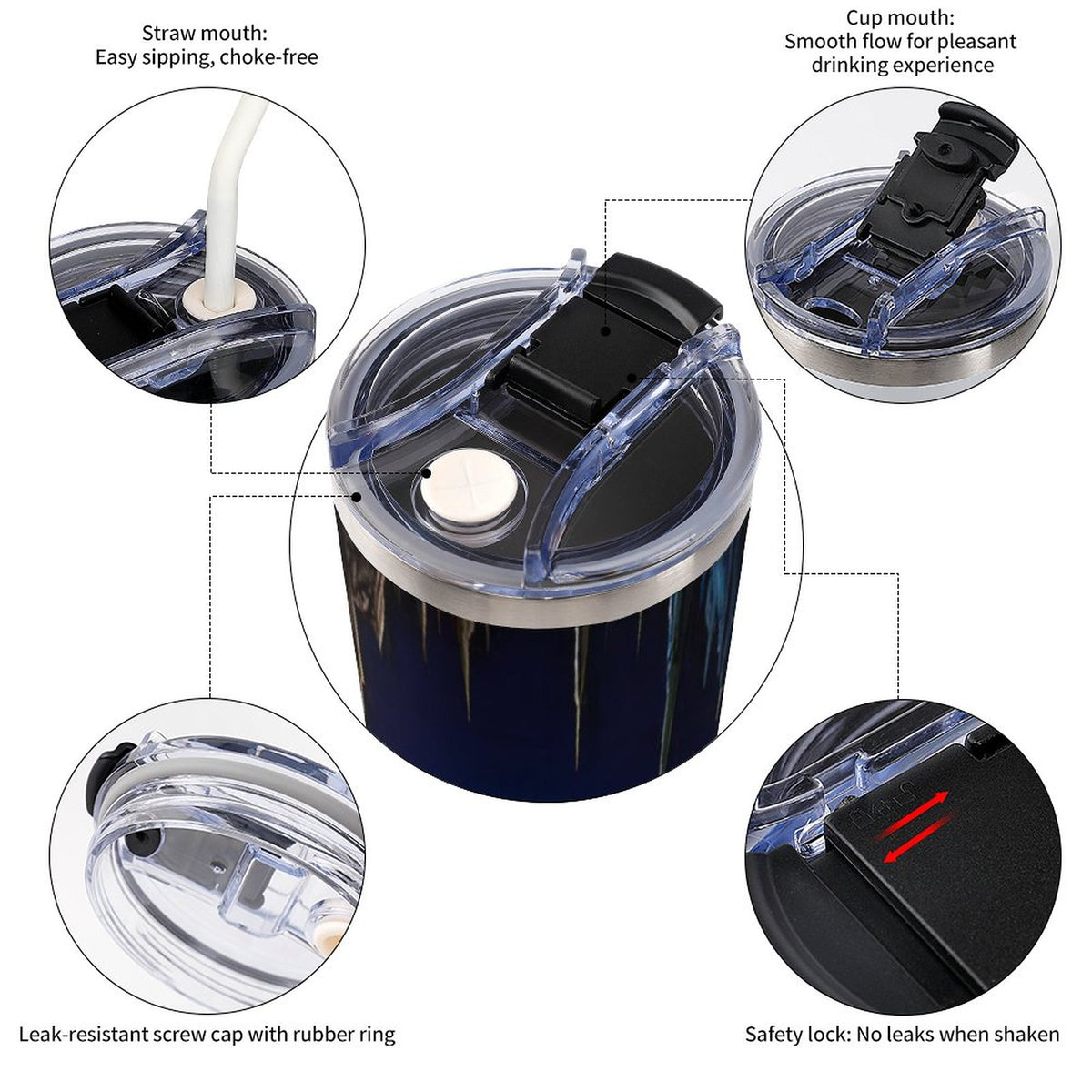 Straw mouth:
Easy sipping, choke-free

Cup mouth:
Smooth flow for pleasant drinking experience

Leak-resistant screw cap with rubber ring

Safety lock: No leaks when shaken